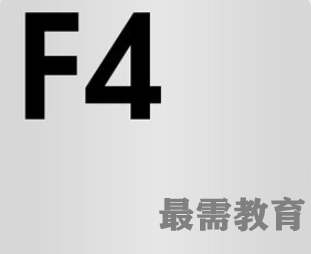 F4

最需教育